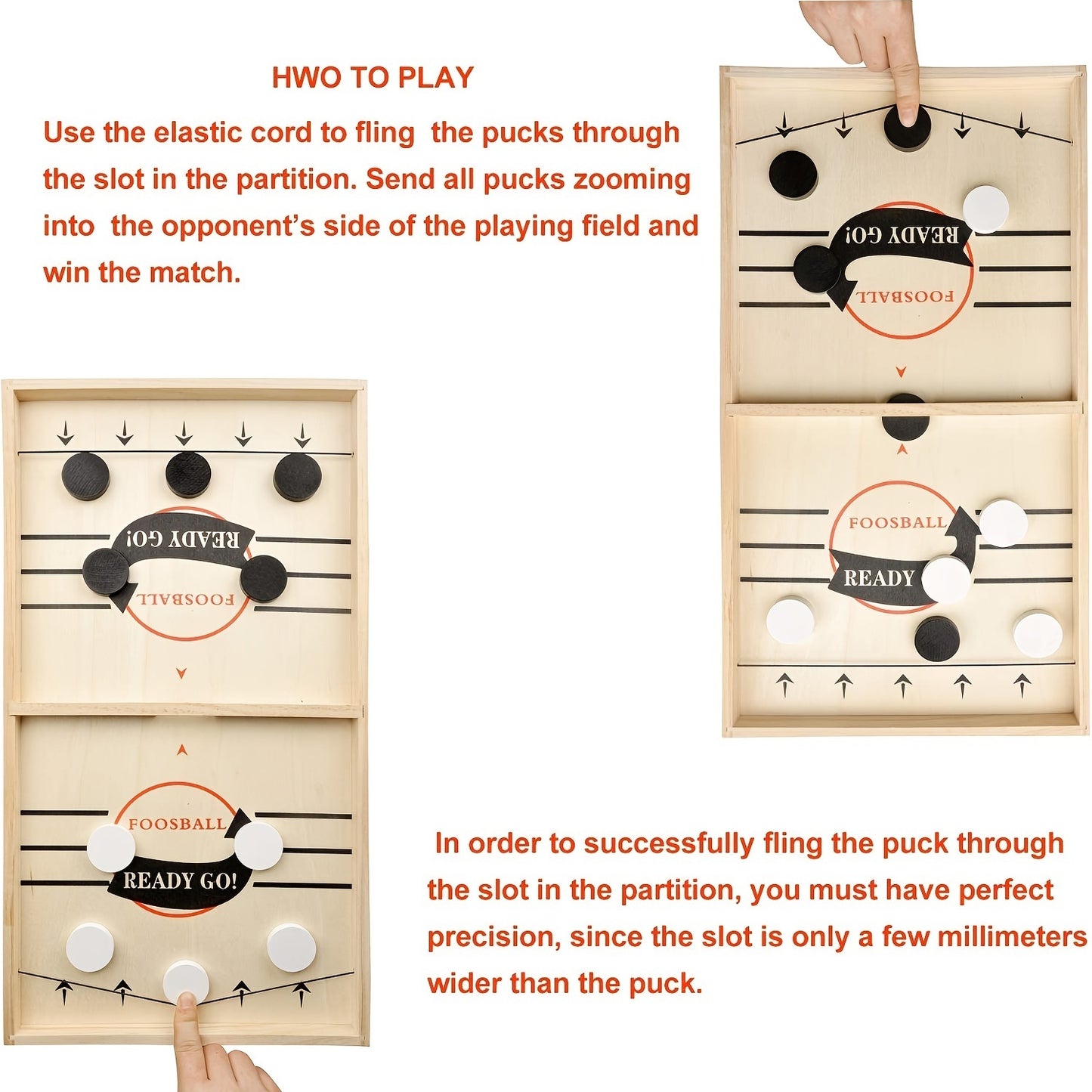 HWO TO PLAY

Use the elastic cord to fling the pucks through the slot in the partition. Send all pucks zooming into the opponent's side of the playing field and win the match.

READY GO!
FOOSBALL
FOOSBALL
READY

READY GO!
FOOSBALL
FOOSBALL
READY GO!

In order to successfully fling the puck through the slot in the partition, you must have perfect precision, since the slot is only a few millimeters wider than the puck.