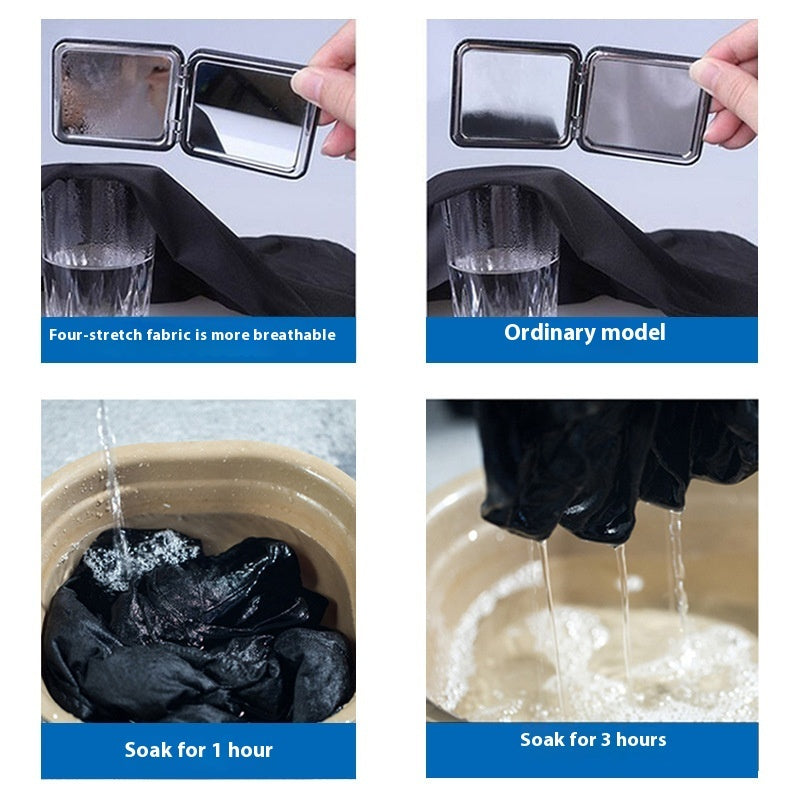 Four-stretch fabric is more breathable

Ordinary model

Soak for 1 hour

Soak for 3 hours