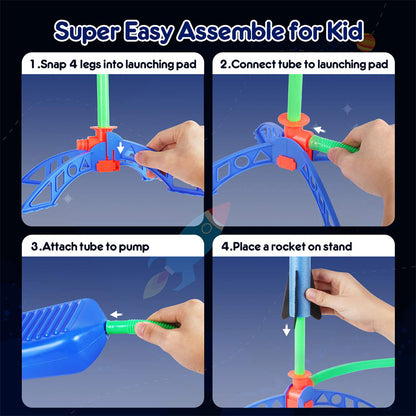 Super Easy Assemble for Kid

1.Snap 4 legs into launching pad

2.Connect tube to launching pad

3.Attach tube to pump

4.Place a rocket on stand