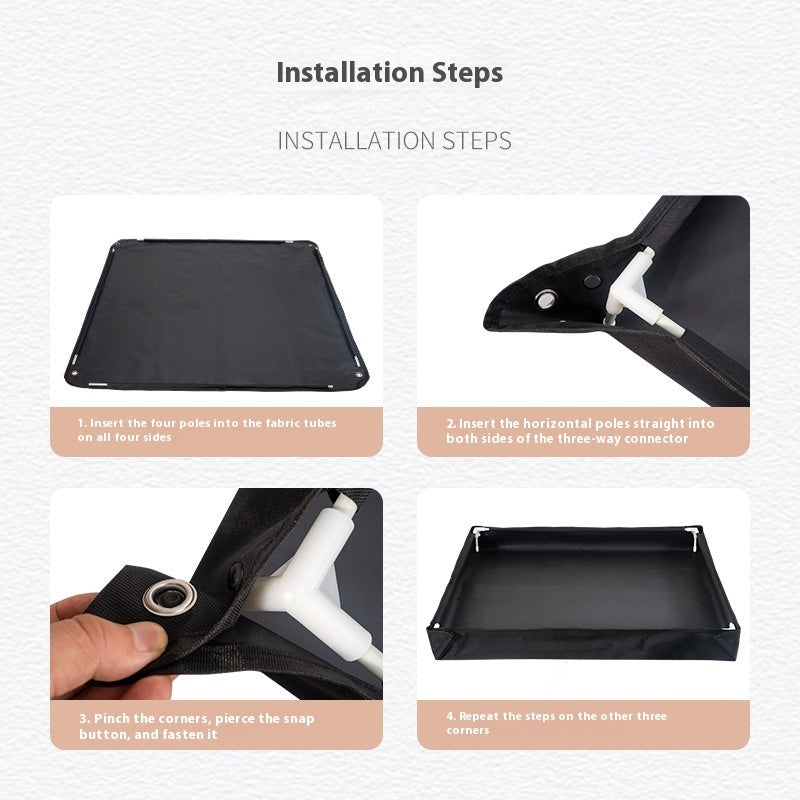 Installation Steps

INSTALLATION STEPS

1. Insert the four poles into the fabric tubes on all four sides

2. Insert the horizontal poles straight into both sides of the three-way connector

3. Pinch the corners, pierce the snap button, and fasten it

4. Repeat the steps on the other three corners